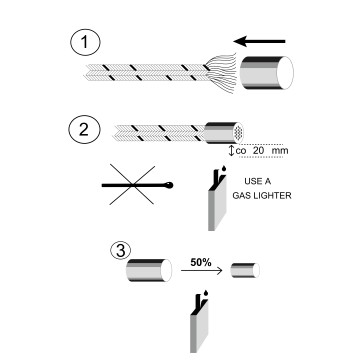 1

2

co 20 mm

USE A
GAS LIGHTER

3

50%