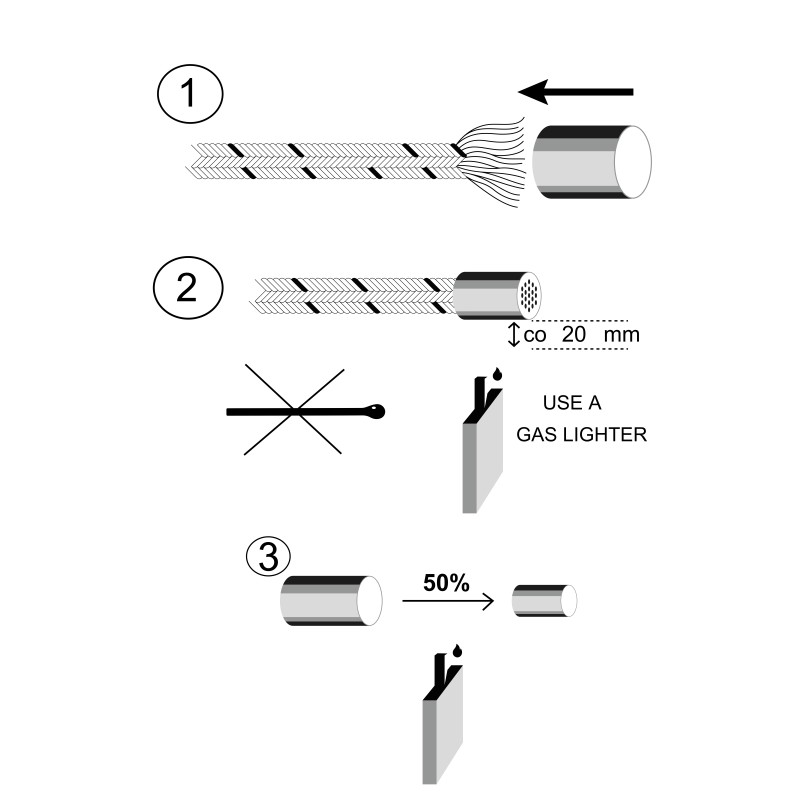 1

2

co 20 mm

USE A
GAS LIGHTER

3

50%